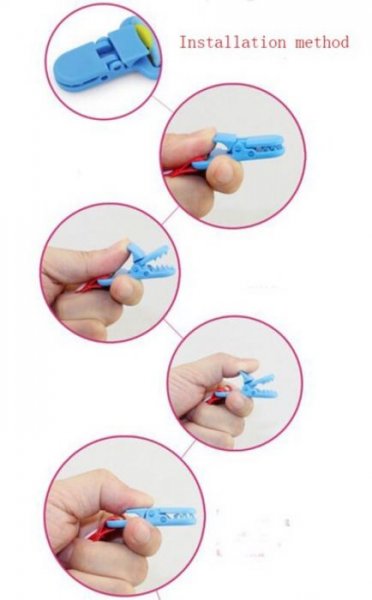 Installation method