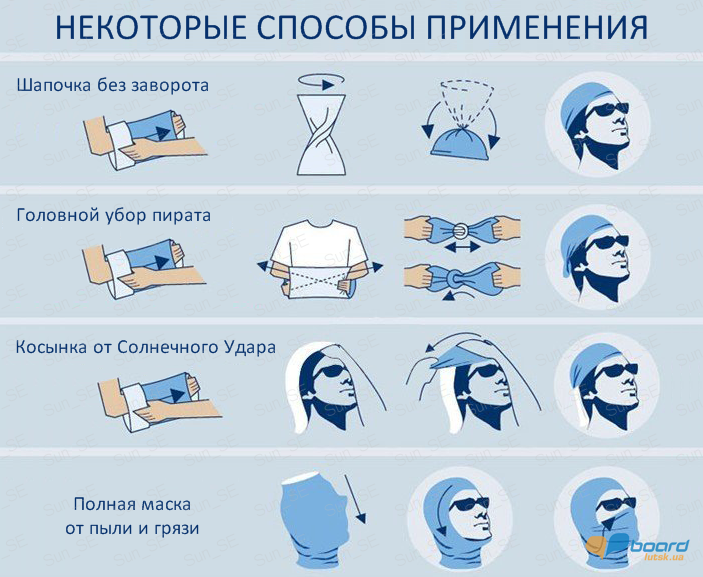 НЕКОТОРЫЕ СПОСОБЫ ПРИМЕНЕНИЯ

Шапочка без заворота

Головной убор пирата

Косынка от Солнечного Удара

Полная маска от пыли и грязи

Sun_SE

board lutsk.ua