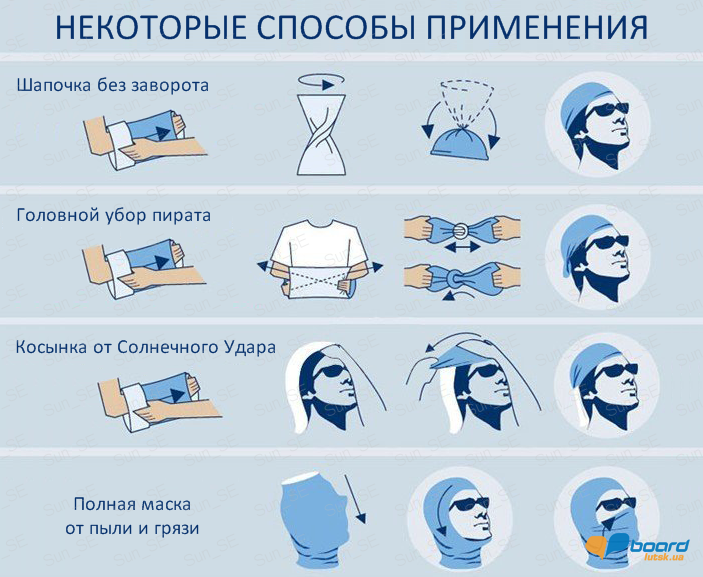 НЕКОТОРЫЕ СПОСОБЫ ПРИМЕНЕНИЯ

Шапочка без заворота

Головной убор пирата

Косынка от Солнечного Удара

Полная маска от пыли и грязи

Sun_SE

board lutsk.ua